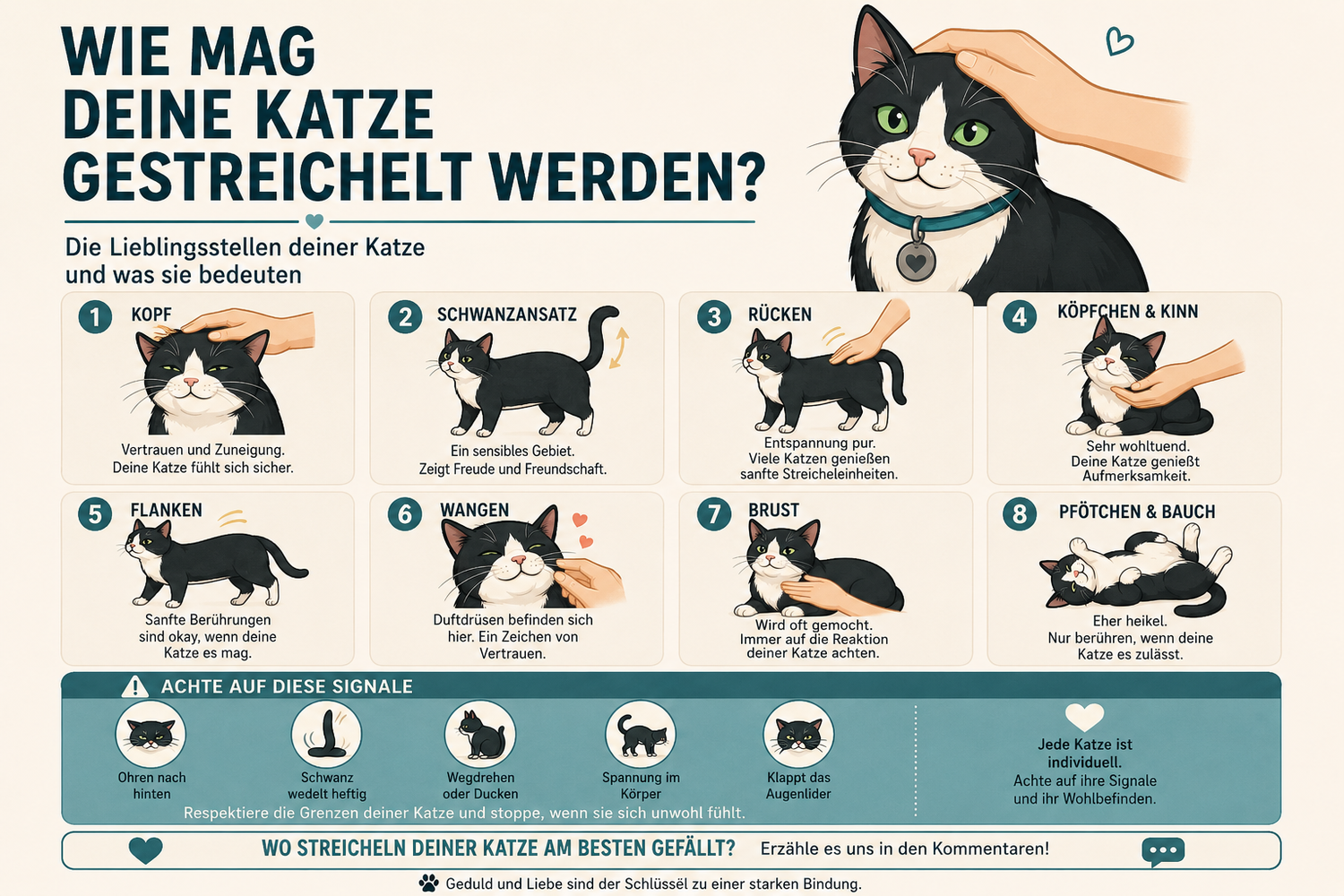 WIE MAG DEINE KATZE GESTREICHELT WERDEN?

Die Lieblingsstellen deiner Katze und was sie bedeuten

1 KOPF
Vertrauen und Zuneigung. Deine Katze fühlt sich sicher.

2 SCHWANZANSATZ
Ein sensibles Gebiet. Zeigt Freude und Freundschaft.

3 RÜCKEN
Entspannung pur. Viele Katzen genießen sanfte Streicheleinheiten.

4 KÖPFCHEN & KINN
Sehr wohltuend. Deine Katze genießt Aufmerksamkeit.

5 FLANKEN
Sanfte Berührungen sind okay, wenn deine Katze es mag.

6 WANGEN
Duftdrüsen befinden sich hier. Ein Zeichen von Vertrauen.

7 BRUST
Wird oft gemocht. Immer auf die Reaktion deiner Katze achten.

8 PFÖTCHEN & BAUCH
Eher heikel. Nur berühren, wenn deine Katze es zulässt.

ACHTE AUF DIESE SIGNALE

Ohren nach hinten
Schwanz wedelt heftig
Wegdrehen oder Ducken
Spannung im Körper
Klappt das Augenlider

Respektiere die Grenzen deiner Katze und stoppe, wenn sie sich unwohl fühlt.

Jede Katze ist individuell. Achte auf ihre Signale und ihr Wohlbefinden.

WO STREICHELN DEINER KATZE AM BESTEN GEFÄLLT? Erzähle es uns in den Kommentaren!

Geduld und Liebe sind der Schlüssel zu einer starken Bindung.